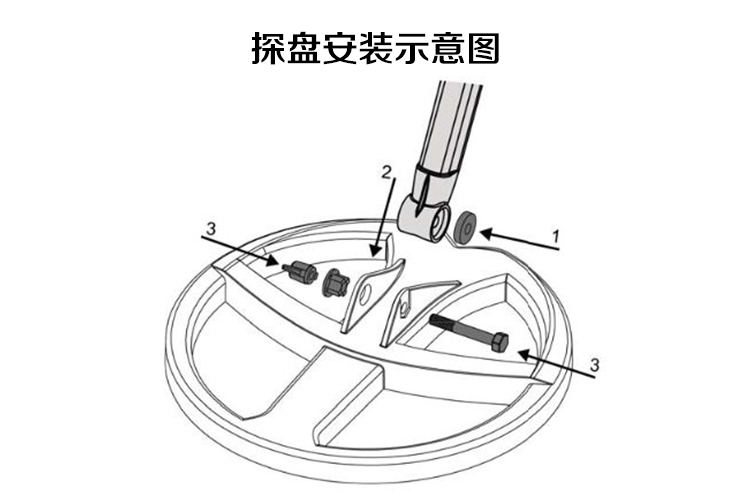 探盘安装示意图

2

3

1

3